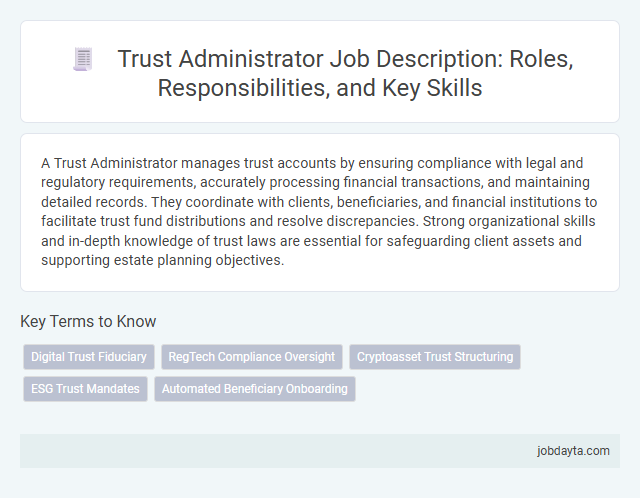 Trust Administrator Job Description: Roles, Responsibilities, and Key Skills

A Trust Administrator manages trust accounts by ensuring compliance with legal and regulatory requirements, accurately processing financial transactions, and maintaining detailed records. They coordinate with clients, beneficiaries, and financial institutions to facilitate trust fund distributions and resolve discrepancies. Strong organizational skills and in-depth knowledge of trust laws are essential for safeguarding client assets and supporting estate planning objectives.

Key Terms to Know

Digital Trust Fiduciary

RegTech Compliance Oversight

Cryptoasset Trust Structuring

ESG Trust Mandates

Automated Beneficiary Onboarding

jobdayta.com