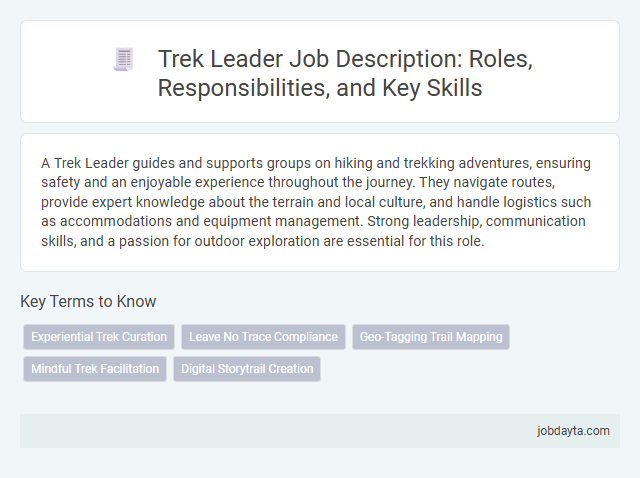 Trek Leader Job Description: Roles, Responsibilities, and Key Skills

A Trek Leader guides and supports groups on hiking and trekking adventures, ensuring safety and an enjoyable experience throughout the journey. They navigate routes, provide expert knowledge about the terrain and local culture, and handle logistics such as accommodations and equipment management. Strong leadership, communication skills, and a passion for outdoor exploration are essential for this role.

Key Terms to Know

Experiential Trek Curation

Leave No Trace Compliance

Geo-Tagging Trail Mapping

Mindful Trek Facilitation

Digital Storytrail Creation

jobdayta.com