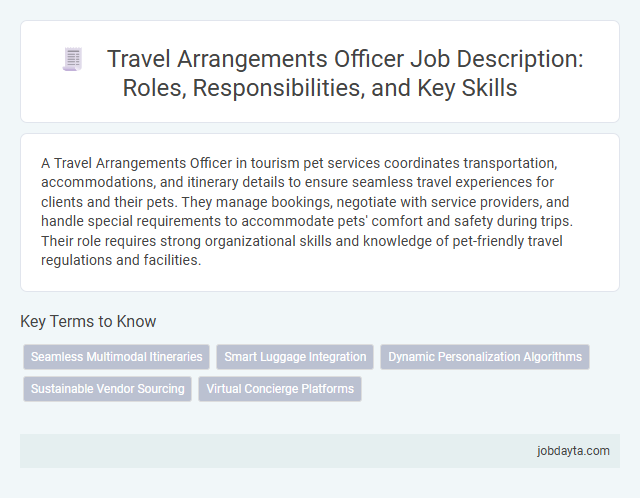 Travel Arrangements Officer Job Description: Roles, Responsibilities, and Key Skills

A Travel Arrangements Officer in tourism pet services coordinates transportation, accommodations, and itinerary details to ensure seamless travel experiences for clients and their pets. They manage bookings, negotiate with service providers, and handle special requirements to accommodate pets' comfort and safety during trips. Their role requires strong organizational skills and knowledge of pet-friendly travel regulations and facilities.

Key Terms to Know

Seamless Multimodal Itineraries
Smart Luggage Integration
Dynamic Personalization Algorithms
Sustainable Vendor Sourcing
Virtual Concierge Platforms

jobdayta.com