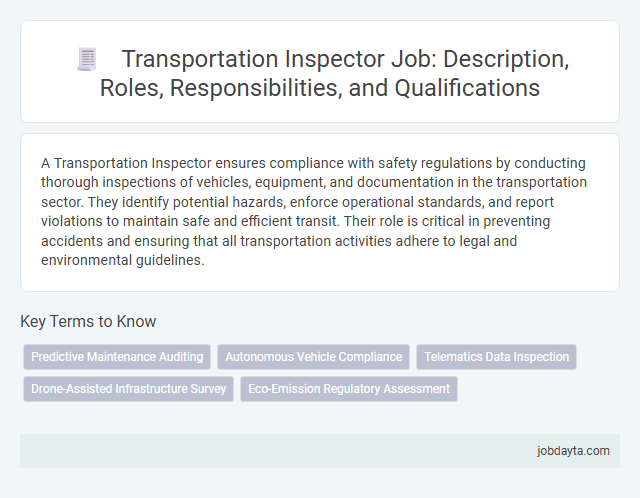 Transportation Inspector Job: Description, Roles, Responsibilities, and Qualifications

A Transportation Inspector ensures compliance with safety regulations by conducting thorough inspections of vehicles, equipment, and documentation in the transportation sector. They identify potential hazards, enforce operational standards, and report violations to maintain safe and efficient transit. Their role is critical in preventing accidents and ensuring that all transportation activities adhere to legal and environmental guidelines.

Key Terms to Know

Predictive Maintenance Auditing

Autonomous Vehicle Compliance

Telematics Data Inspection

Drone-Assisted Infrastructure Survey

Eco-Emission Regulatory Assessment

jobdayta.com