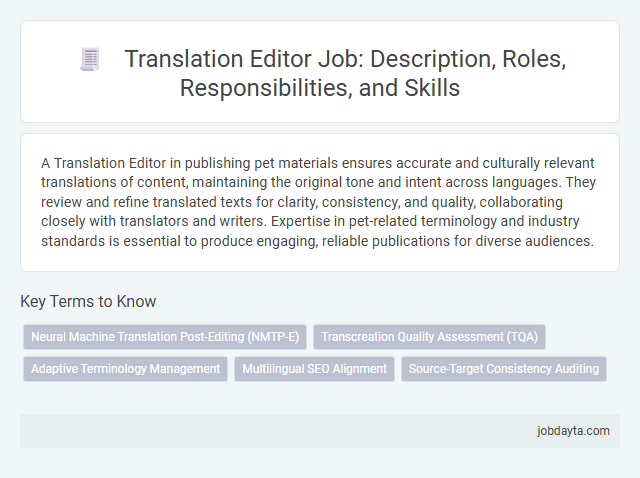 Translation Editor Job: Description, Roles, Responsibilities, and Skills

A Translation Editor in publishing pet materials ensures accurate and culturally relevant translations of content, maintaining the original tone and intent across languages. They review and refine translated texts for clarity, consistency, and quality, collaborating closely with translators and writers. Expertise in pet-related terminology and industry standards is essential to produce engaging, reliable publications for diverse audiences.

Key Terms to Know

Neural Machine Translation Post-Editing (NMTP-E)
Transcreation Quality Assessment (TQA)
Adaptive Terminology Management
Multilingual SEO Alignment
Source-Target Consistency Auditing

jobdayta.com