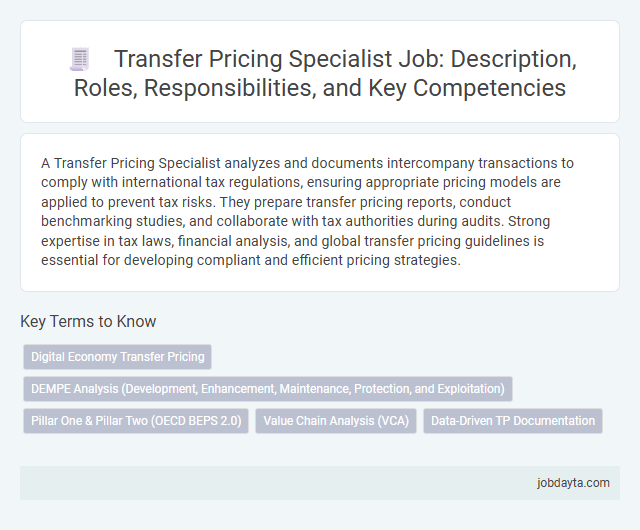 Transfer Pricing Specialist Job: Description, Roles, Responsibilities, and Key Competencies

A Transfer Pricing Specialist analyzes and documents intercompany transactions to comply with international tax regulations, ensuring appropriate pricing models are applied to prevent tax risks. They prepare transfer pricing reports, conduct benchmarking studies, and collaborate with tax authorities during audits. Strong expertise in tax laws, financial analysis, and global transfer pricing guidelines is essential for developing compliant and efficient pricing strategies.

Key Terms to Know

Digital Economy Transfer Pricing

DEMPE Analysis (Development, Enhancement, Maintenance, Protection, and Exploitation)

Pillar One & Pillar Two (OECD BEPS 2.0)

Value Chain Analysis (VCA)

Data-Driven TP Documentation

jobdayta.com