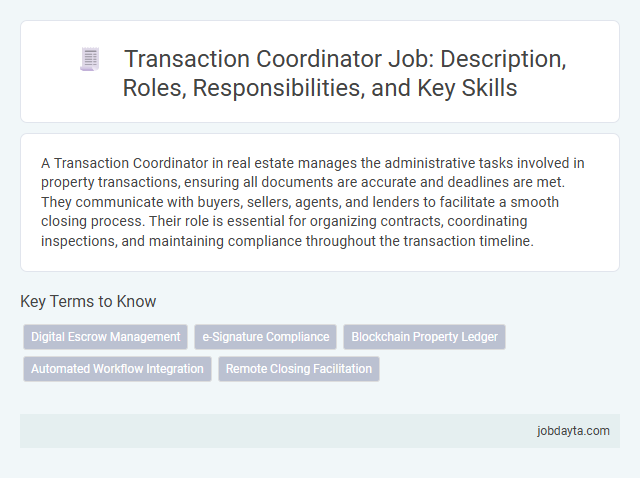 Transaction Coordinator Job: Description, Roles, Responsibilities, and Key Skills

A Transaction Coordinator in real estate manages the administrative tasks involved in property transactions, ensuring all documents are accurate and deadlines are met. They communicate with buyers, sellers, agents, and lenders to facilitate a smooth closing process. Their role is essential for organizing contracts, coordinating inspections, and maintaining compliance throughout the transaction timeline.

Key Terms to Know

Digital Escrow Management

e-Signature Compliance

Blockchain Property Ledger

Automated Workflow Integration

Remote Closing Facilitation

jobdayta.com