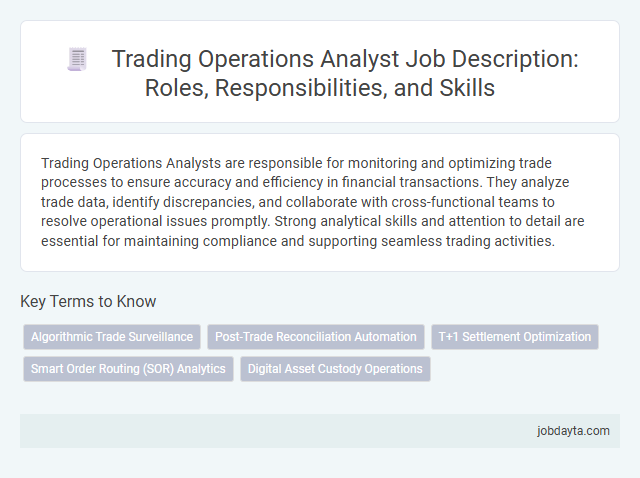 Trading Operations Analyst Job Description: Roles, Responsibilities, and Skills

Trading Operations Analysts are responsible for monitoring and optimizing trade processes to ensure accuracy and efficiency in financial transactions. They analyze trade data, identify discrepancies, and collaborate with cross-functional teams to resolve operational issues promptly. Strong analytical skills and attention to detail are essential for maintaining compliance and supporting seamless trading activities.

Key Terms to Know

Algorithmic Trade Surveillance
Post-Trade Reconciliation Automation
T+1 Settlement Optimization
Smart Order Routing (SOR) Analytics
Digital Asset Custody Operations

jobdayta.com