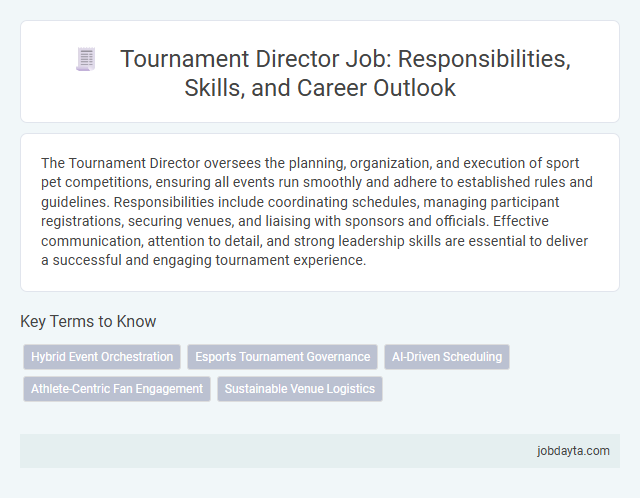 Tournament Director Job: Responsibilities, Skills, and Career Outlook

The Tournament Director oversees the planning, organization, and execution of sport pet competitions, ensuring all events run smoothly and adhere to established rules and guidelines. Responsibilities include coordinating schedules, managing participant registrations, securing venues, and liaising with sponsors and officials. Effective communication, attention to detail, and strong leadership skills are essential to deliver a successful and engaging tournament experience.

Key Terms to Know

Hybrid Event Orchestration

Esports Tournament Governance

AI-Driven Scheduling

Athlete-Centric Fan Engagement

Sustainable Venue Logistics

jobdayta.com