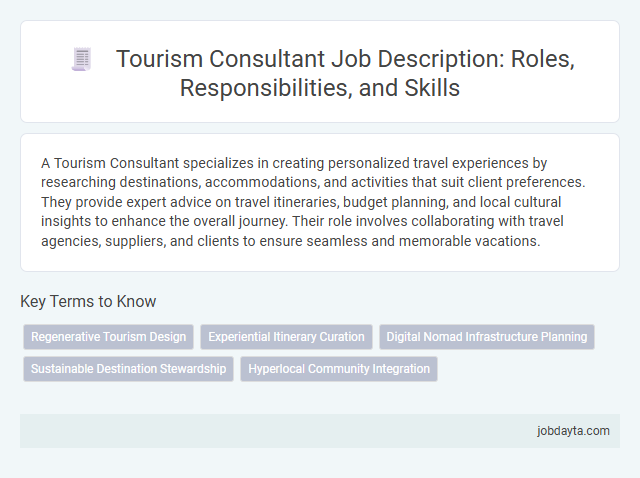 Tourism Consultant Job Description: Roles, Responsibilities, and Skills

A Tourism Consultant specializes in creating personalized travel experiences by researching destinations, accommodations, and activities that suit client preferences. They provide expert advice on travel itineraries, budget planning, and local cultural insights to enhance the overall journey. Their role involves collaborating with travel agencies, suppliers, and clients to ensure seamless and memorable vacations.

Key Terms to Know

Regenerative Tourism Design
Experiential Itinerary Curation
Digital Nomad Infrastructure Planning
Sustainable Destination Stewardship
Hyperlocal Community Integration

jobdayta.com