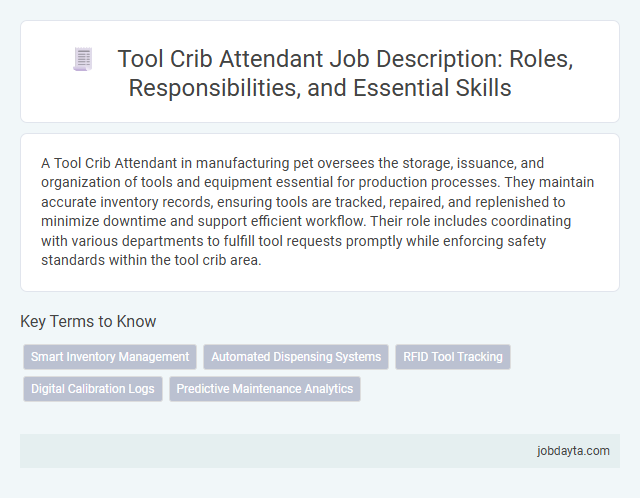 Tool Crib Attendant Job Description: Roles, Responsibilities, and Essential Skills

A Tool Crib Attendant in manufacturing pet oversees the storage, issuance, and organization of tools and equipment essential for production processes. They maintain accurate inventory records, ensuring tools are tracked, repaired, and replenished to minimize downtime and support efficient workflow. Their role includes coordinating with various departments to fulfill tool requests promptly while enforcing safety standards within the tool crib area.

Key Terms to Know

Smart Inventory Management

Automated Dispensing Systems

RFID Tool Tracking

Digital Calibration Logs

Predictive Maintenance Analytics

jobdayta.com