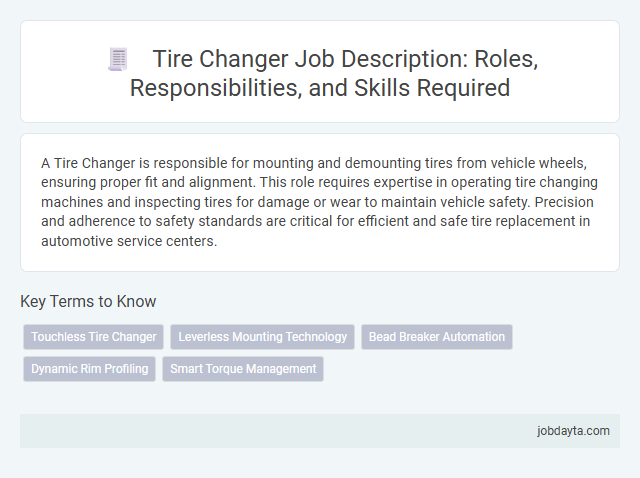 Tire Changer Job Description: Roles, Responsibilities, and Skills Required

A Tire Changer is responsible for mounting and demounting tires from vehicle wheels, ensuring proper fit and alignment. This role requires expertise in operating tire changing machines and inspecting tires for damage or wear to maintain vehicle safety. Precision and adherence to safety standards are critical for efficient and safe tire replacement in automotive service centers.

Key Terms to Know

Touchless Tire Changer
Leverless Mounting Technology
Bead Breaker Automation
Dynamic Rim Profiling
Smart Torque Management

jobdayta.com