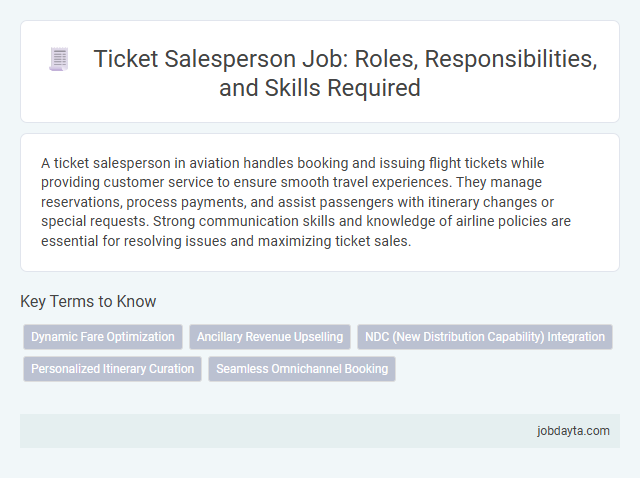 Ticket Salesperson Job: Roles, Responsibilities, and Skills Required

A ticket salesperson in aviation handles booking and issuing flight tickets while providing customer service to ensure smooth travel experiences. They manage reservations, process payments, and assist passengers with itinerary changes or special requests. Strong communication skills and knowledge of airline policies are essential for resolving issues and maximizing ticket sales.

Key Terms to Know

Dynamic Fare Optimization

Ancillary Revenue Upselling

NDC (New Distribution Capability) Integration

Personalized Itinerary Curation

Seamless Omnichannel Booking

jobdayta.com