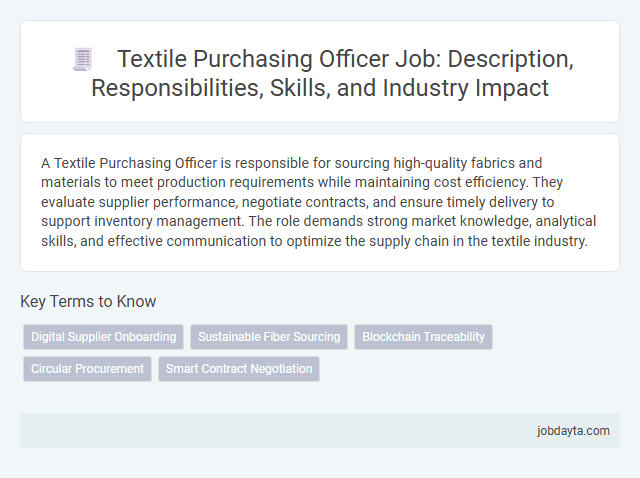 Textile Purchasing Officer Job: Description, Responsibilities, Skills, and Industry Impact

A Textile Purchasing Officer is responsible for sourcing high-quality fabrics and materials to meet production requirements while maintaining cost efficiency. They evaluate supplier performance, negotiate contracts, and ensure timely delivery to support inventory management. The role demands strong market knowledge, analytical skills, and effective communication to optimize the supply chain in the textile industry.

Key Terms to Know

Digital Supplier Onboarding

Sustainable Fiber Sourcing

Blockchain Traceability

Circular Procurement

Smart Contract Negotiation

jobdayta.com