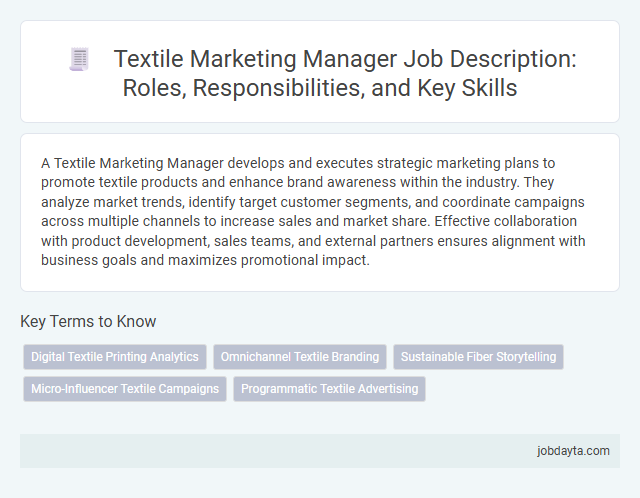 Textile Marketing Manager Job Description: Roles, Responsibilities, and Key Skills

A Textile Marketing Manager develops and executes strategic marketing plans to promote textile products and enhance brand awareness within the industry. They analyze market trends, identify target customer segments, and coordinate campaigns across multiple channels to increase sales and market share. Effective collaboration with product development, sales teams, and external partners ensures alignment with business goals and maximizes promotional impact.

Key Terms to Know

Digital Textile Printing Analytics

Omnichannel Textile Branding

Sustainable Fiber Storytelling

Micro-Influencer Textile Campaigns

Programmatic Textile Advertising

jobdayta.com