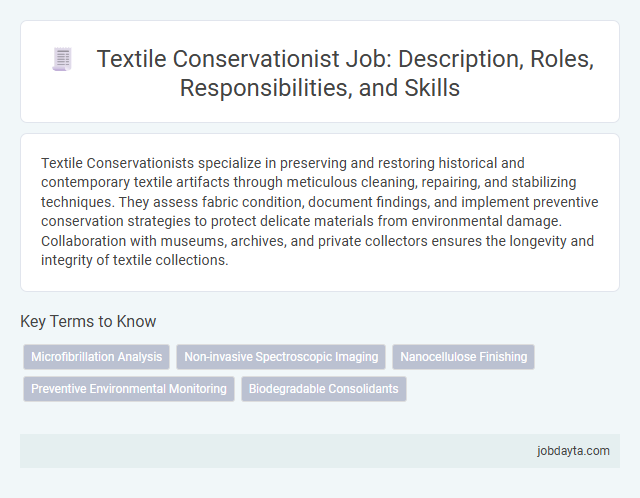 Textile Conservationist Job: Description, Roles, Responsibilities, and Skills

Textile Conservationists specialize in preserving and restoring historical and contemporary textile artifacts through meticulous cleaning, repairing, and stabilizing techniques. They assess fabric condition, document findings, and implement preventive conservation strategies to protect delicate materials from environmental damage. Collaboration with museums, archives, and private collectors ensures the longevity and integrity of textile collections.

Key Terms to Know

Microfibrillation Analysis

Non-invasive Spectroscopic Imaging

Nanocellulose Finishing

Preventive Environmental Monitoring

Biodegradable Consolidants

jobdayta.com