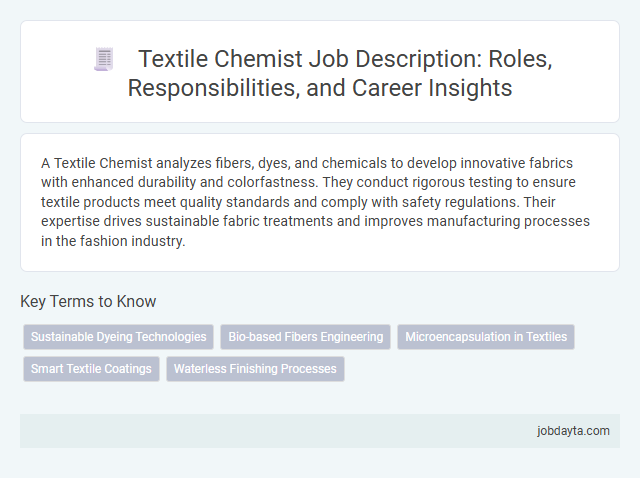 Textile Chemist Job Description: Roles, Responsibilities, and Career Insights

A Textile Chemist analyzes fibers, dyes, and chemicals to develop innovative fabrics with enhanced durability and colorfastness. They conduct rigorous testing to ensure textile products meet quality standards and comply with safety regulations. Their expertise drives sustainable fabric treatments and improves manufacturing processes in the fashion industry.

Key Terms to Know

Sustainable Dyeing Technologies
Bio-based Fibers Engineering
Microencapsulation in Textiles
Smart Textile Coatings
Waterless Finishing Processes

jobdayta.com