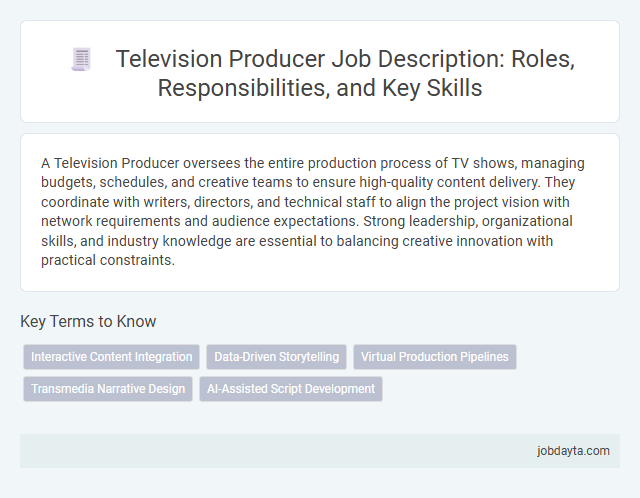 Television Producer Job Description: Roles, Responsibilities, and Key Skills

A Television Producer oversees the entire production process of TV shows, managing budgets, schedules, and creative teams to ensure high-quality content delivery. They coordinate with writers, directors, and technical staff to align the project vision with network requirements and audience expectations. Strong leadership, organizational skills, and industry knowledge are essential to balancing creative innovation with practical constraints.

Key Terms to Know

Interactive Content Integration

Data-Driven Storytelling

Virtual Production Pipelines

Transmedia Narrative Design

AI-Assisted Script Development

jobdayta.com