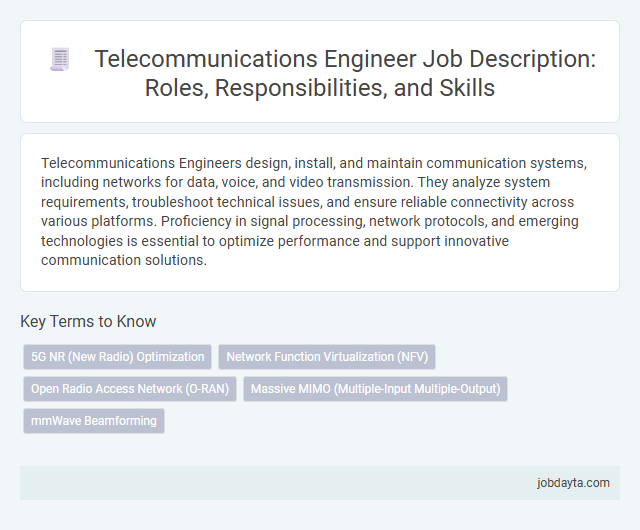 Telecommunications Engineer Job Description: Roles, Responsibilities, and Skills

Telecommunications Engineers design, install, and maintain communication systems, including networks for data, voice, and video transmission. They analyze system requirements, troubleshoot technical issues, and ensure reliable connectivity across various platforms. Proficiency in signal processing, network protocols, and emerging technologies is essential to optimize performance and support innovative communication solutions.

Key Terms to Know

5G NR (New Radio) Optimization
Network Function Virtualization (NFV)
Open Radio Access Network (O-RAN)
Massive MIMO (Multiple-Input Multiple-Output)
mmWave Beamforming

jobdayta.com