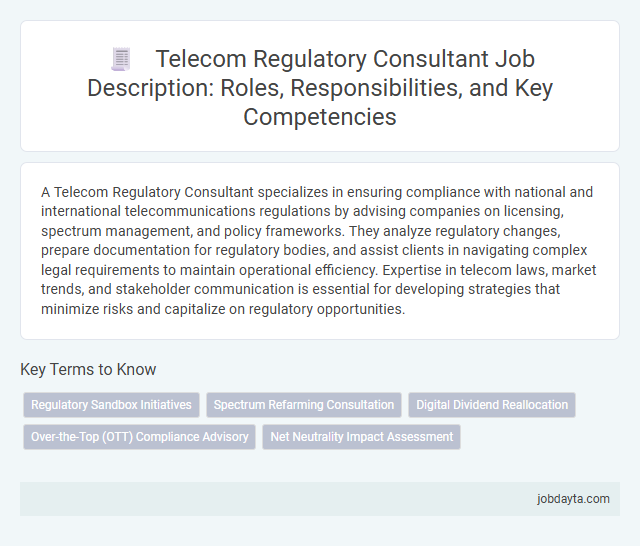 Telecom Regulatory Consultant Job Description: Roles, Responsibilities, and Key Competencies

A Telecom Regulatory Consultant specializes in ensuring compliance with national and international telecommunications regulations by advising companies on licensing, spectrum management, and policy frameworks. They analyze regulatory changes, prepare documentation for regulatory bodies, and assist clients in navigating complex legal requirements to maintain operational efficiency. Expertise in telecom laws, market trends, and stakeholder communication is essential for developing strategies that minimize risks and capitalize on regulatory opportunities.

Key Terms to Know

Regulatory Sandbox Initiatives

Spectrum Refarming Consultation

Digital Dividend Reallocation

Over-the-Top (OTT) Compliance Advisory

Net Neutrality Impact Assessment

jobdayta.com