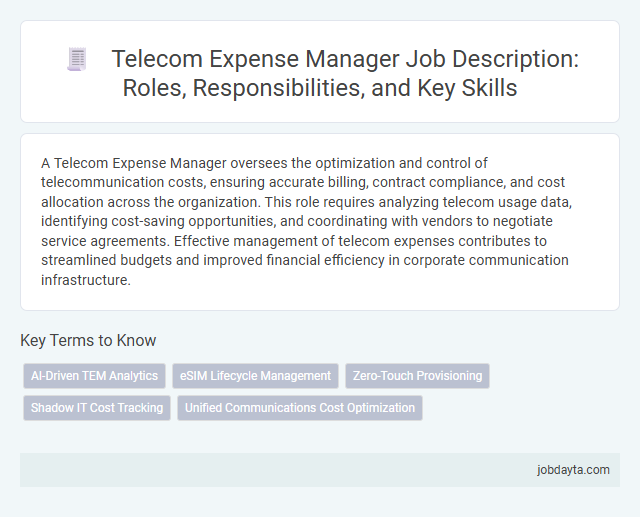 Telecom Expense Manager Job Description: Roles, Responsibilities, and Key Skills

A Telecom Expense Manager oversees the optimization and control of telecommunication costs, ensuring accurate billing, contract compliance, and cost allocation across the organization. This role requires analyzing telecom usage data, identifying cost-saving opportunities, and coordinating with vendors to negotiate service agreements. Effective management of telecom expenses contributes to streamlined budgets and improved financial efficiency in corporate communication infrastructure.

Key Terms to Know

AI-Driven TEM Analytics
eSIM Lifecycle Management
Zero-Touch Provisioning
Shadow IT Cost Tracking
Unified Communications Cost Optimization

jobdayta.com