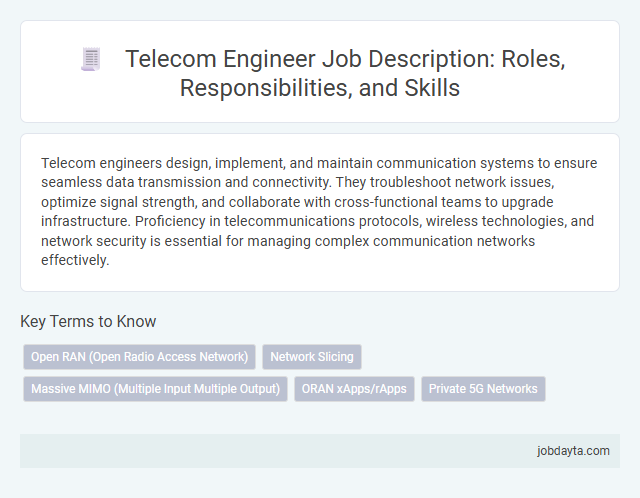 Telecom Engineer Job Description: Roles, Responsibilities, and Skills

Telecom engineers design, implement, and maintain communication systems to ensure seamless data transmission and connectivity. They troubleshoot network issues, optimize signal strength, and collaborate with cross-functional teams to upgrade infrastructure. Proficiency in telecommunications protocols, wireless technologies, and network security is essential for managing complex communication networks effectively.

Key Terms to Know

Open RAN (Open Radio Access Network)
Network Slicing
Massive MIMO (Multiple Input Multiple Output)
ORAN xApps/rApps
Private 5G Networks

jobdayta.com