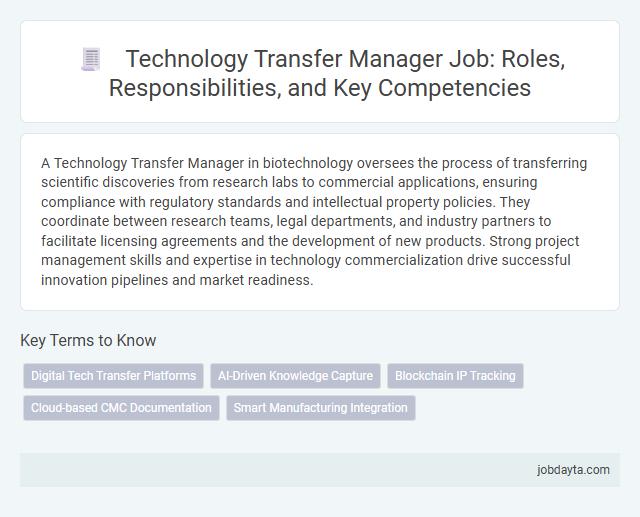 Technology Transfer Manager Job: Roles, Responsibilities, and Key Competencies

A Technology Transfer Manager in biotechnology oversees the process of transferring scientific discoveries from research labs to commercial applications, ensuring compliance with regulatory standards and intellectual property policies. They coordinate between research teams, legal departments, and industry partners to facilitate licensing agreements and the development of new products. Strong project management skills and expertise in technology commercialization drive successful innovation pipelines and market readiness.

Key Terms to Know

Digital Tech Transfer Platforms

AI-Driven Knowledge Capture

Blockchain IP Tracking

Cloud-based CMC Documentation

Smart Manufacturing Integration

jobdayta.com