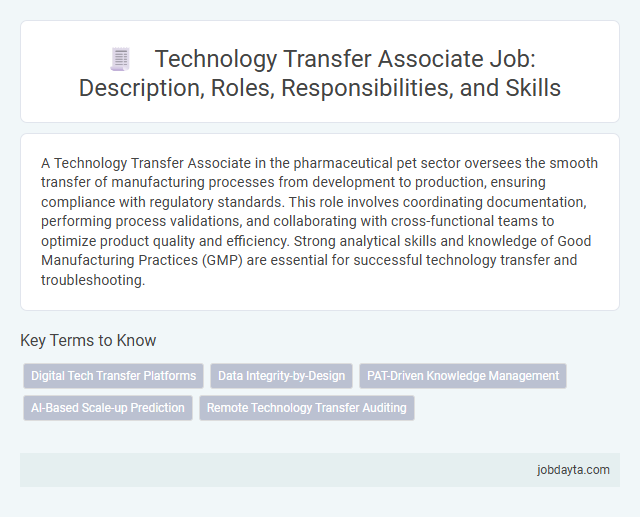 Technology Transfer Associate Job: Description, Roles, Responsibilities, and Skills

A Technology Transfer Associate in the pharmaceutical pet sector oversees the smooth transfer of manufacturing processes from development to production, ensuring compliance with regulatory standards. This role involves coordinating documentation, performing process validations, and collaborating with cross-functional teams to optimize product quality and efficiency. Strong analytical skills and knowledge of Good Manufacturing Practices (GMP) are essential for successful technology transfer and troubleshooting.

Key Terms to Know

Digital Tech Transfer Platforms

Data Integrity-by-Design

PAT-Driven Knowledge Management

AI-Based Scale-up Prediction

Remote Technology Transfer Auditing

jobdayta.com