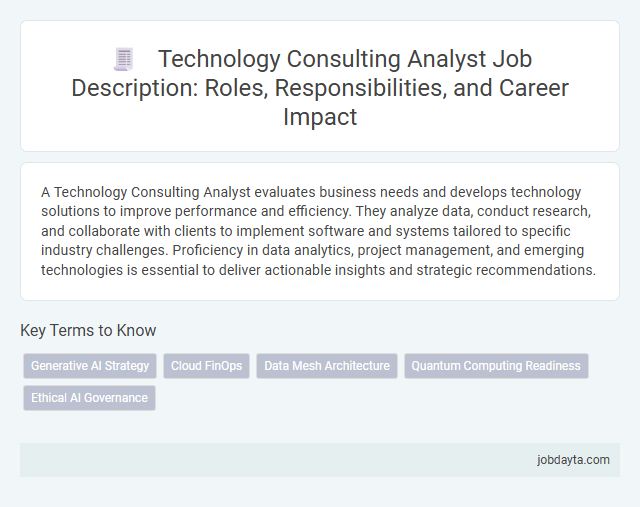 Technology Consulting Analyst Job Description: Roles, Responsibilities, and Career Impact

A Technology Consulting Analyst evaluates business needs and develops technology solutions to improve performance and efficiency. They analyze data, conduct research, and collaborate with clients to implement software and systems tailored to specific industry challenges. Proficiency in data analytics, project management, and emerging technologies is essential to deliver actionable insights and strategic recommendations.

Key Terms to Know

Generative AI Strategy

Cloud FinOps

Data Mesh Architecture

Quantum Computing Readiness

Ethical AI Governance

jobdayta.com