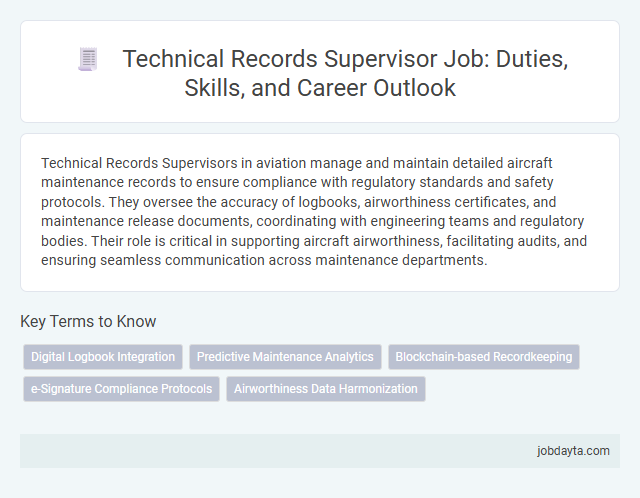 Technical Records Supervisor Job: Duties, Skills, and Career Outlook

Technical Records Supervisors in aviation manage and maintain detailed aircraft maintenance records to ensure compliance with regulatory standards and safety protocols. They oversee the accuracy of logbooks, airworthiness certificates, and maintenance release documents, coordinating with engineering teams and regulatory bodies. Their role is critical in supporting aircraft airworthiness, facilitating audits, and ensuring seamless communication across maintenance departments.

Key Terms to Know

Digital Logbook Integration

Predictive Maintenance Analytics

Blockchain-based Recordkeeping

e-Signature Compliance Protocols

Airworthiness Data Harmonization

jobdayta.com