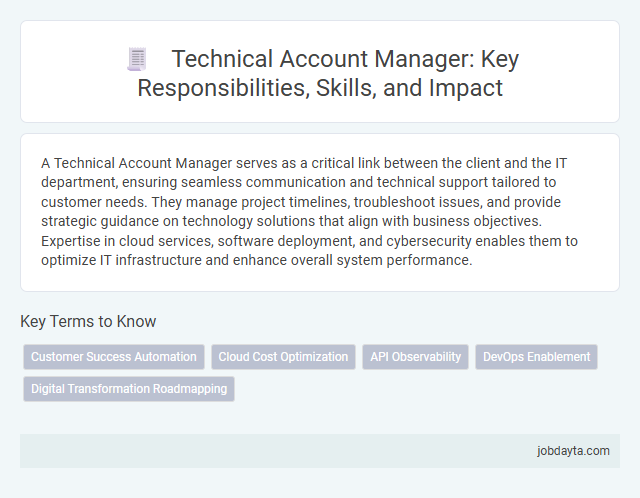 Technical Account Manager: Key Responsibilities, Skills, and Impact

A Technical Account Manager serves as a critical link between the client and the IT department, ensuring seamless communication and technical support tailored to customer needs. They manage project timelines, troubleshoot issues, and provide strategic guidance on technology solutions that align with business objectives. Expertise in cloud services, software deployment, and cybersecurity enables them to optimize IT infrastructure and enhance overall system performance.

Key Terms to Know

Customer Success Automation
Cloud Cost Optimization
API Observability
DevOps Enablement
Digital Transformation Roadmapping

jobdayta.com