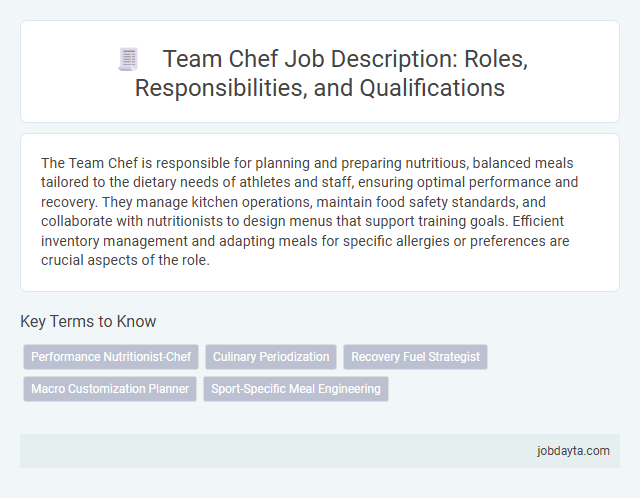 Team Chef Job Description: Roles, Responsibilities, and Qualifications

The Team Chef is responsible for planning and preparing nutritious, balanced meals tailored to the dietary needs of athletes and staff, ensuring optimal performance and recovery. They manage kitchen operations, maintain food safety standards, and collaborate with nutritionists to design menus that support training goals. Efficient inventory management and adapting meals for specific allergies or preferences are crucial aspects of the role.

Key Terms to Know

Performance Nutritionist-Chef

Culinary Periodization

Recovery Fuel Strategist

Macro Customization Planner

Sport-Specific Meal Engineering

jobdayta.com