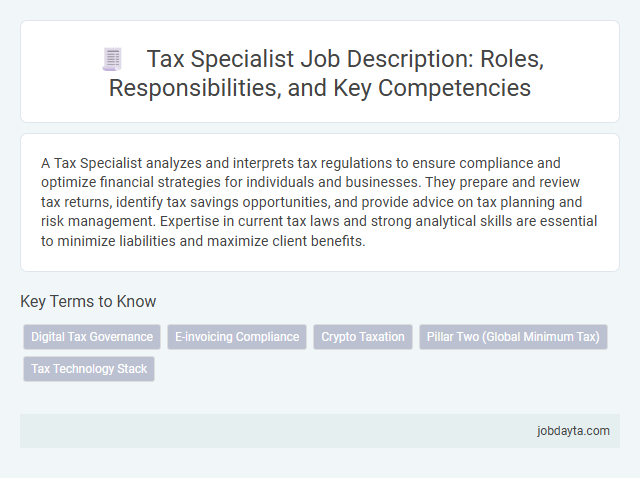 Tax Specialist Job Description: Roles, Responsibilities, and Key Competencies

A Tax Specialist analyzes and interprets tax regulations to ensure compliance and optimize financial strategies for individuals and businesses. They prepare and review tax returns, identify tax savings opportunities, and provide advice on tax planning and risk management. Expertise in current tax laws and strong analytical skills are essential to minimize liabilities and maximize client benefits.

Key Terms to Know

Digital Tax Governance

E-invoicing Compliance

Crypto Taxation

Pillar Two (Global Minimum Tax)

Tax Technology Stack

jobdayta.com