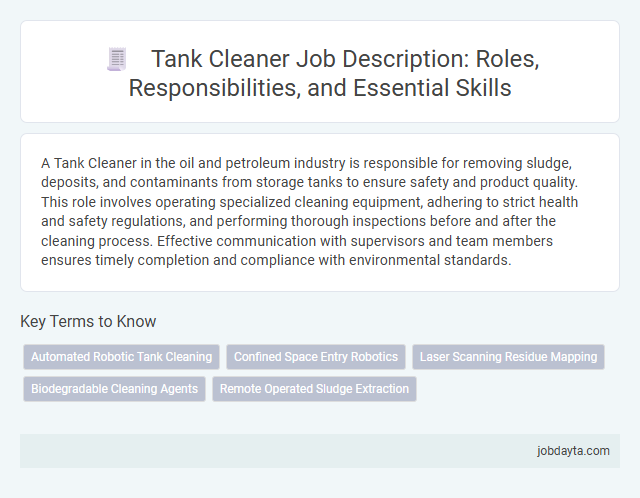 Tank Cleaner Job Description: Roles, Responsibilities, and Essential Skills

A Tank Cleaner in the oil and petroleum industry is responsible for removing sludge, deposits, and contaminants from storage tanks to ensure safety and product quality. This role involves operating specialized cleaning equipment, adhering to strict health and safety regulations, and performing thorough inspections before and after the cleaning process. Effective communication with supervisors and team members ensures timely completion and compliance with environmental standards.

Key Terms to Know

Automated Robotic Tank Cleaning

Confined Space Entry Robotics

Laser Scanning Residue Mapping

Biodegradable Cleaning Agents

Remote Operated Sludge Extraction

jobdayta.com