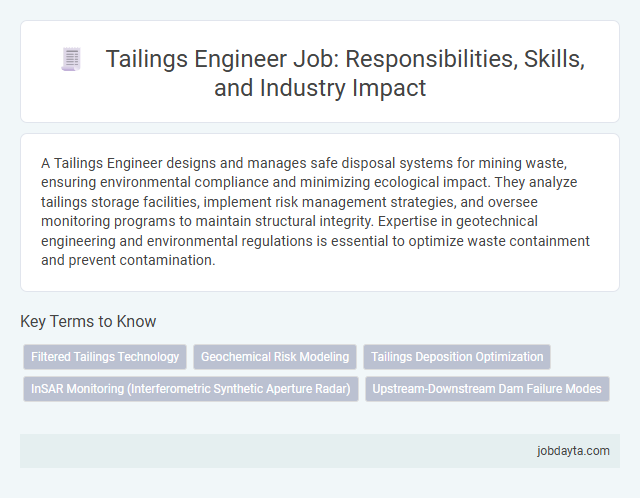 Tailings Engineer Job: Responsibilities, Skills, and Industry Impact

A Tailings Engineer designs and manages safe disposal systems for mining waste, ensuring environmental compliance and minimizing ecological impact. They analyze tailings storage facilities, implement risk management strategies, and oversee monitoring programs to maintain structural integrity. Expertise in geotechnical engineering and environmental regulations is essential to optimize waste containment and prevent contamination.

Key Terms to Know

Filtered Tailings Technology

Geochemical Risk Modeling

Tailings Deposition Optimization

InSAR Monitoring (Interferometric Synthetic Aperture Radar)

Upstream-Downstream Dam Failure Modes

jobdayta.com