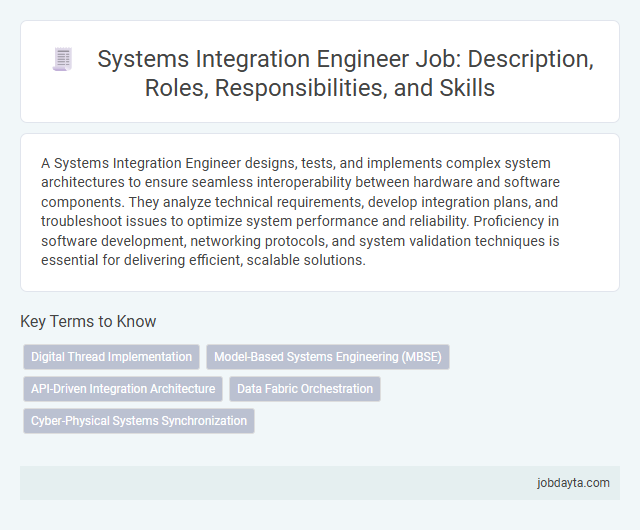 Systems Integration Engineer Job: Description, Roles, Responsibilities, and Skills

A Systems Integration Engineer designs, tests, and implements complex system architectures to ensure seamless interoperability between hardware and software components. They analyze technical requirements, develop integration plans, and troubleshoot issues to optimize system performance and reliability. Proficiency in software development, networking protocols, and system validation techniques is essential for delivering efficient, scalable solutions.

Key Terms to Know

Digital Thread Implementation

Model-Based Systems Engineering (MBSE)

API-Driven Integration Architecture

Data Fabric Orchestration

Cyber-Physical Systems Synchronization

jobdayta.com