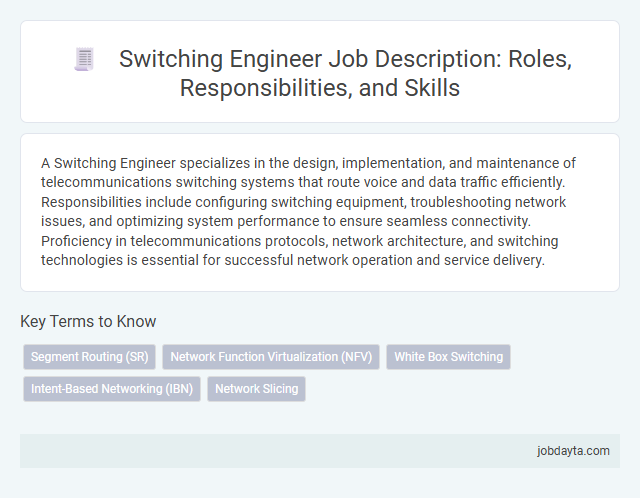 Switching Engineer Job Description: Roles, Responsibilities, and Skills

A Switching Engineer specializes in the design, implementation, and maintenance of telecommunications switching systems that route voice and data traffic efficiently. Responsibilities include configuring switching equipment, troubleshooting network issues, and optimizing system performance to ensure seamless connectivity. Proficiency in telecommunications protocols, network architecture, and switching technologies is essential for successful network operation and service delivery.

Key Terms to Know

Segment Routing (SR)
Network Function Virtualization (NFV)
White Box Switching
Intent-Based Networking (IBN)
Network Slicing

jobdayta.com