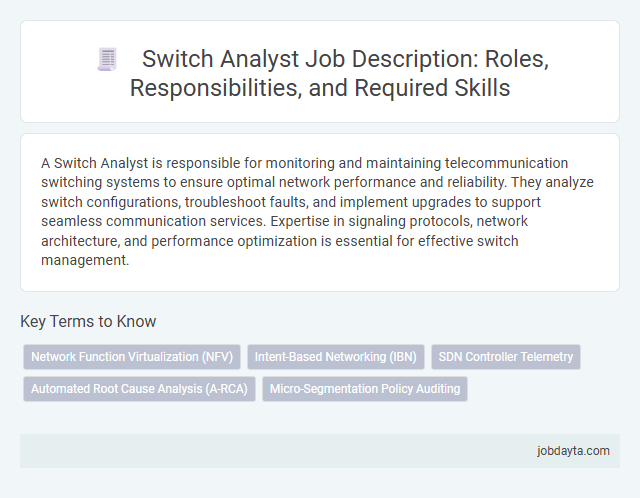 Switch Analyst Job Description: Roles, Responsibilities, and Required Skills

A Switch Analyst is responsible for monitoring and maintaining telecommunication switching systems to ensure optimal network performance and reliability. They analyze switch configurations, troubleshoot faults, and implement upgrades to support seamless communication services. Expertise in signaling protocols, network architecture, and performance optimization is essential for effective switch management.

Key Terms to Know

Network Function Virtualization (NFV)

Intent-Based Networking (IBN)

SDN Controller Telemetry

Automated Root Cause Analysis (A-RCA)

Micro-Segmentation Policy Auditing

jobdayta.com