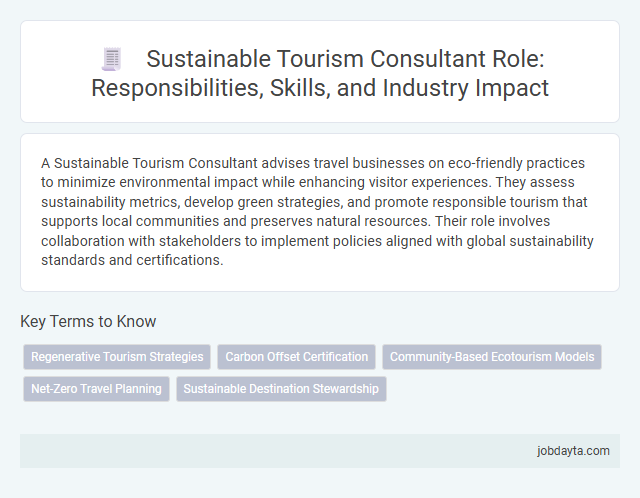 Sustainable Tourism Consultant Role: Responsibilities, Skills, and Industry Impact

A Sustainable Tourism Consultant advises travel businesses on eco-friendly practices to minimize environmental impact while enhancing visitor experiences. They assess sustainability metrics, develop green strategies, and promote responsible tourism that supports local communities and preserves natural resources. Their role involves collaboration with stakeholders to implement policies aligned with global sustainability standards and certifications.

Key Terms to Know

Regenerative Tourism Strategies

Carbon Offset Certification

Community-Based Ecotourism Models

Net-Zero Travel Planning

Sustainable Destination Stewardship

jobdayta.com