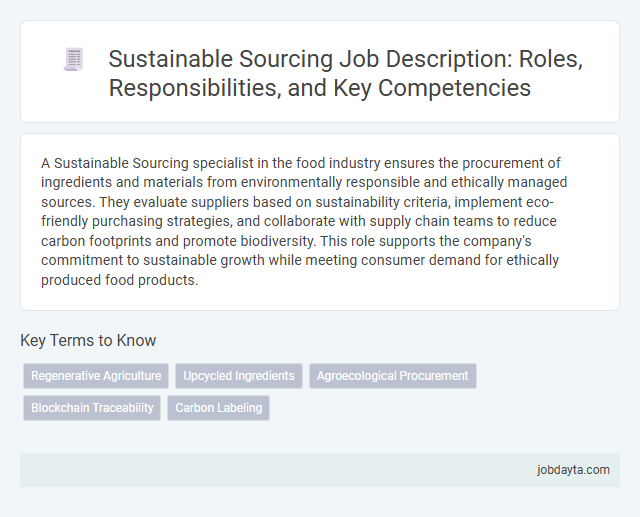 Sustainable Sourcing Job Description: Roles, Responsibilities, and Key Competencies

A Sustainable Sourcing specialist in the food industry ensures the procurement of ingredients and materials from environmentally responsible and ethically managed sources. They evaluate suppliers based on sustainability criteria, implement eco-friendly purchasing strategies, and collaborate with supply chain teams to reduce carbon footprints and promote biodiversity. This role supports the company's commitment to sustainable growth while meeting consumer demand for ethically produced food products.

Key Terms to Know

Regenerative Agriculture
Upcycled Ingredients
Agroecological Procurement
Blockchain Traceability
Carbon Labeling

jobdayta.com