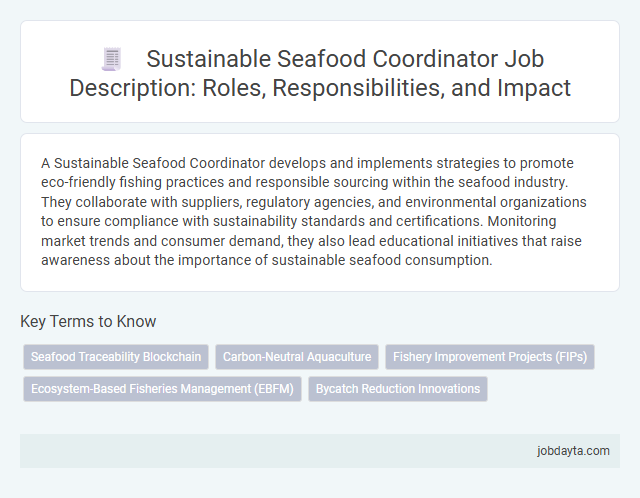 Sustainable Seafood Coordinator Job Description: Roles, Responsibilities, and Impact

A Sustainable Seafood Coordinator develops and implements strategies to promote eco-friendly fishing practices and responsible sourcing within the seafood industry. They collaborate with suppliers, regulatory agencies, and environmental organizations to ensure compliance with sustainability standards and certifications. Monitoring market trends and consumer demand, they also lead educational initiatives that raise awareness about the importance of sustainable seafood consumption.

Key Terms to Know

Seafood Traceability Blockchain

Carbon-Neutral Aquaculture

Fishery Improvement Projects (FIPs)

Ecosystem-Based Fisheries Management (EBFM)

Bycatch Reduction Innovations

jobdayta.com