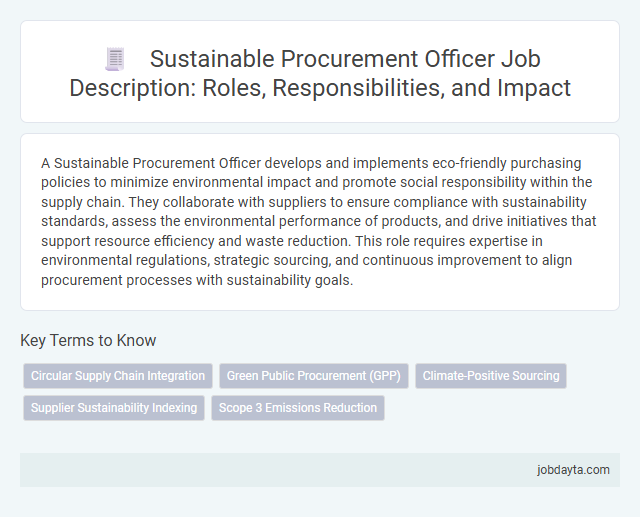 Sustainable Procurement Officer Job Description: Roles, Responsibilities, and Impact

A Sustainable Procurement Officer develops and implements eco-friendly purchasing policies to minimize environmental impact and promote social responsibility within the supply chain. They collaborate with suppliers to ensure compliance with sustainability standards, assess the environmental performance of products, and drive initiatives that support resource efficiency and waste reduction. This role requires expertise in environmental regulations, strategic sourcing, and continuous improvement to align procurement processes with sustainability goals.

Key Terms to Know

Circular Supply Chain Integration

Green Public Procurement (GPP)

Climate-Positive Sourcing

Supplier Sustainability Indexing

Scope 3 Emissions Reduction

jobdayta.com