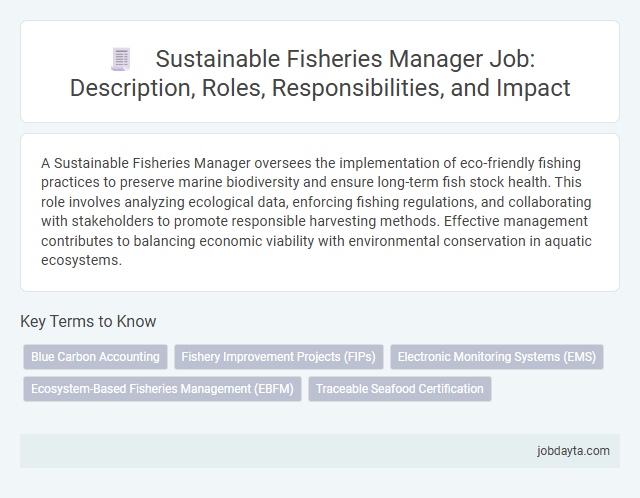 Sustainable Fisheries Manager Job: Description, Roles, Responsibilities, and Impact

A Sustainable Fisheries Manager oversees the implementation of eco-friendly fishing practices to preserve marine biodiversity and ensure long-term fish stock health. This role involves analyzing ecological data, enforcing fishing regulations, and collaborating with stakeholders to promote responsible harvesting methods. Effective management contributes to balancing economic viability with environmental conservation in aquatic ecosystems.

Key Terms to Know

Blue Carbon Accounting

Fishery Improvement Projects (FIPs)

Electronic Monitoring Systems (EMS)

Ecosystem-Based Fisheries Management (EBFM)

Traceable Seafood Certification

jobdayta.com