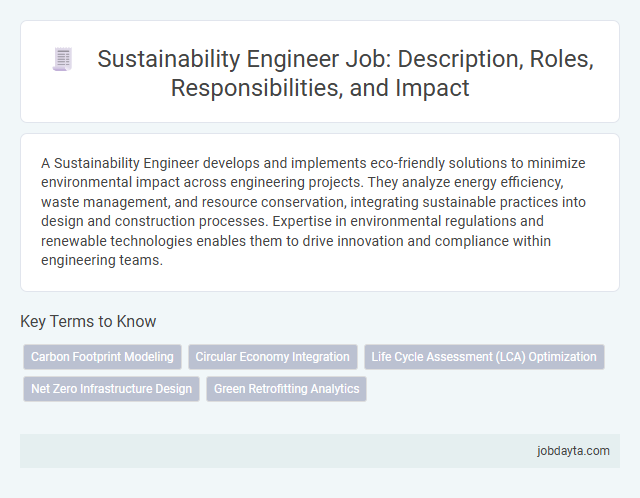 Sustainability Engineer Job: Description, Roles, Responsibilities, and Impact

A Sustainability Engineer develops and implements eco-friendly solutions to minimize environmental impact across engineering projects. They analyze energy efficiency, waste management, and resource conservation, integrating sustainable practices into design and construction processes. Expertise in environmental regulations and renewable technologies enables them to drive innovation and compliance within engineering teams.

Key Terms to Know

Carbon Footprint Modeling
Circular Economy Integration
Life Cycle Assessment (LCA) Optimization
Net Zero Infrastructure Design
Green Retrofitting Analytics

jobdayta.com