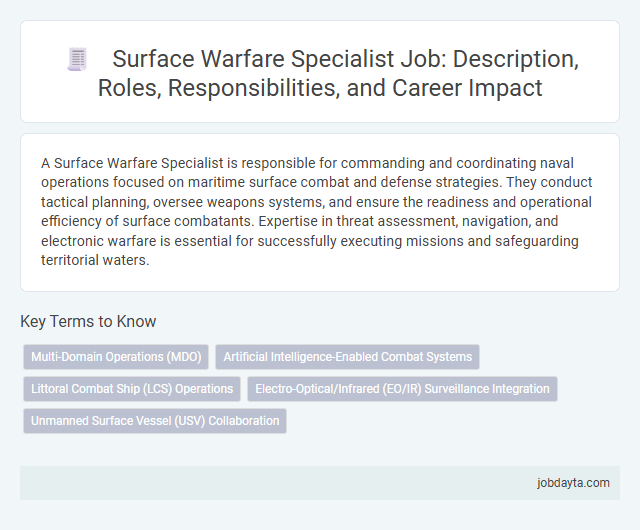 Surface Warfare Specialist Job: Description, Roles, Responsibilities, and Career Impact

A Surface Warfare Specialist is responsible for commanding and coordinating naval operations focused on maritime surface combat and defense strategies. They conduct tactical planning, oversee weapons systems, and ensure the readiness and operational efficiency of surface combatants. Expertise in threat assessment, navigation, and electronic warfare is essential for successfully executing missions and safeguarding territorial waters.

Key Terms to Know

Multi-Domain Operations (MDO)

Artificial Intelligence-Enabled Combat Systems

Littoral Combat Ship (LCS) Operations

Electro-Optical/Infrared (EO/IR) Surveillance Integration

Unmanned Surface Vessel (USV) Collaboration

jobdayta.com