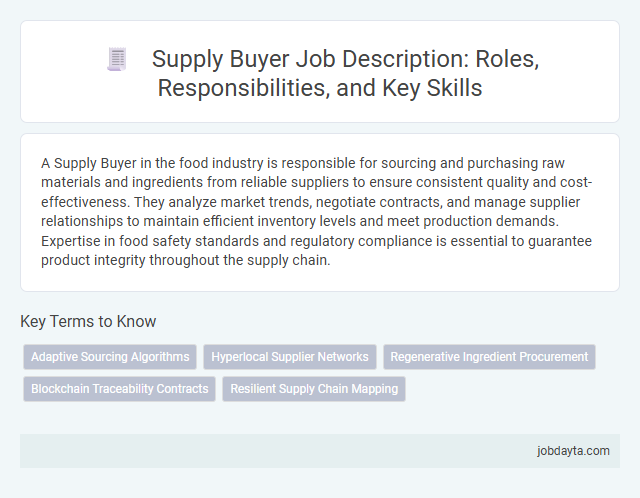 Supply Buyer Job Description: Roles, Responsibilities, and Key Skills

A Supply Buyer in the food industry is responsible for sourcing and purchasing raw materials and ingredients from reliable suppliers to ensure consistent quality and cost-effectiveness. They analyze market trends, negotiate contracts, and manage supplier relationships to maintain efficient inventory levels and meet production demands. Expertise in food safety standards and regulatory compliance is essential to guarantee product integrity throughout the supply chain.

Key Terms to Know

Adaptive Sourcing Algorithms

Hyperlocal Supplier Networks

Regenerative Ingredient Procurement

Blockchain Traceability Contracts

Resilient Supply Chain Mapping

jobdayta.com