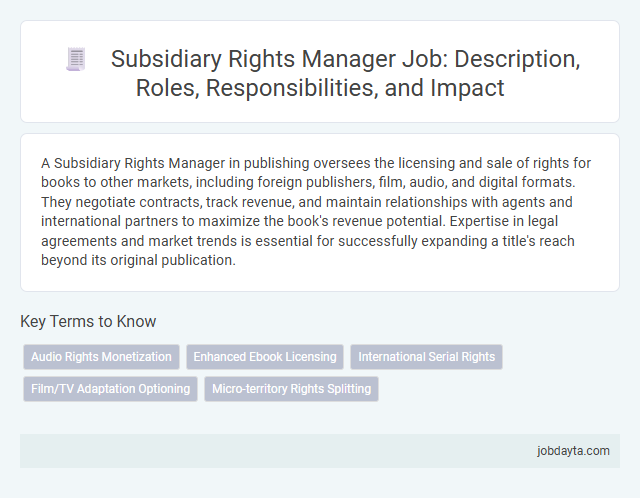 Subsidiary Rights Manager Job: Description, Roles, Responsibilities, and Impact

A Subsidiary Rights Manager in publishing oversees the licensing and sale of rights for books to other markets, including foreign publishers, film, audio, and digital formats. They negotiate contracts, track revenue, and maintain relationships with agents and international partners to maximize the book's revenue potential. Expertise in legal agreements and market trends is essential for successfully expanding a title's reach beyond its original publication.

Key Terms to Know

Audio Rights Monetization

Enhanced Ebook Licensing

International Serial Rights

Film/TV Adaptation Optioning

Micro-territory Rights Splitting

jobdayta.com