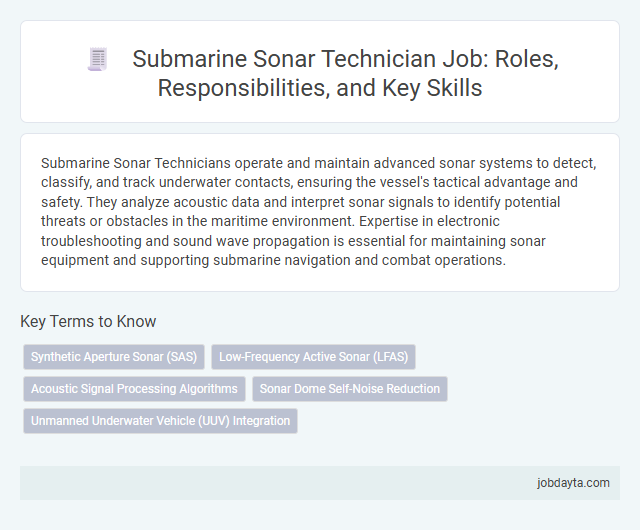 Submarine Sonar Technician Job: Roles, Responsibilities, and Key Skills

Submarine Sonar Technicians operate and maintain advanced sonar systems to detect, classify, and track underwater contacts, ensuring the vessel's tactical advantage and safety. They analyze acoustic data and interpret sonar signals to identify potential threats or obstacles in the maritime environment. Expertise in electronic troubleshooting and sound wave propagation is essential for maintaining sonar equipment and supporting submarine navigation and combat operations.

Key Terms to Know

Synthetic Aperture Sonar (SAS)

Low-Frequency Active Sonar (LFAS)

Acoustic Signal Processing Algorithms

Sonar Dome Self-Noise Reduction

Unmanned Underwater Vehicle (UUV) Integration

jobdayta.com