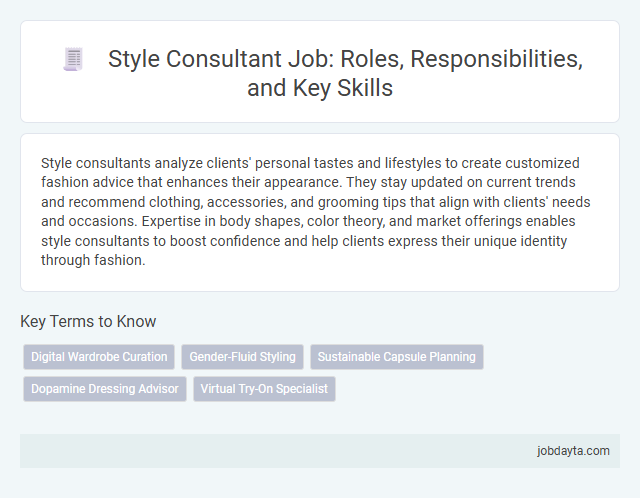 Style Consultant Job: Roles, Responsibilities, and Key Skills

Style consultants analyze clients' personal tastes and lifestyles to create customized fashion advice that enhances their appearance. They stay updated on current trends and recommend clothing, accessories, and grooming tips that align with clients' needs and occasions. Expertise in body shapes, color theory, and market offerings enables style consultants to boost confidence and help clients express their unique identity through fashion.

Key Terms to Know

Digital Wardrobe Curation
Gender-Fluid Styling
Sustainable Capsule Planning
Dopamine Dressing Advisor
Virtual Try-On Specialist

jobdayta.com