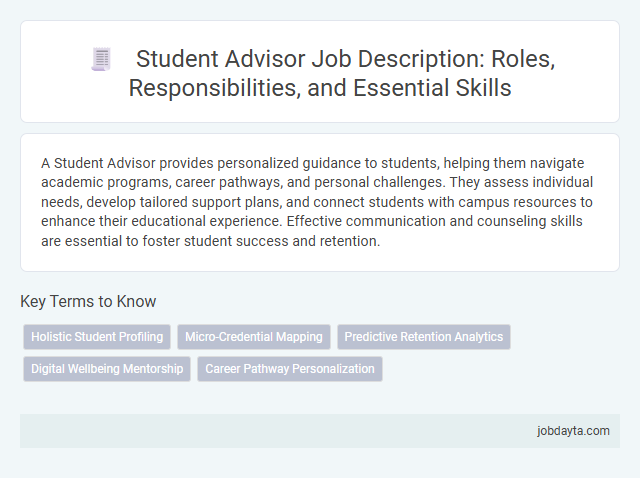 Student Advisor Job Description: Roles, Responsibilities, and Essential Skills

A Student Advisor provides personalized guidance to students, helping them navigate academic programs, career pathways, and personal challenges. They assess individual needs, develop tailored support plans, and connect students with campus resources to enhance their educational experience. Effective communication and counseling skills are essential to foster student success and retention.

Key Terms to Know

Holistic Student Profiling

Micro-Credential Mapping

Predictive Retention Analytics

Digital Wellbeing Mentorship

Career Pathway Personalization

jobdayta.com