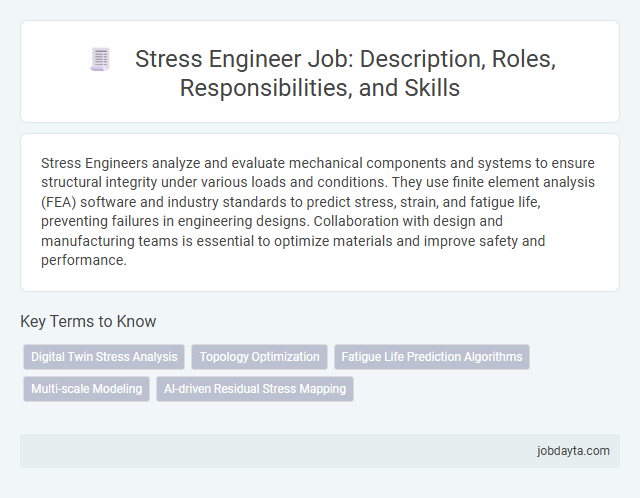 Stress Engineer Job: Description, Roles, Responsibilities, and Skills

Stress Engineers analyze and evaluate mechanical components and systems to ensure structural integrity under various loads and conditions. They use finite element analysis (FEA) software and industry standards to predict stress, strain, and fatigue life, preventing failures in engineering designs. Collaboration with design and manufacturing teams is essential to optimize materials and improve safety and performance.

Key Terms to Know

Digital Twin Stress Analysis
Topology Optimization
Fatigue Life Prediction Algorithms
Multi-scale Modeling
AI-driven Residual Stress Mapping

jobdayta.com