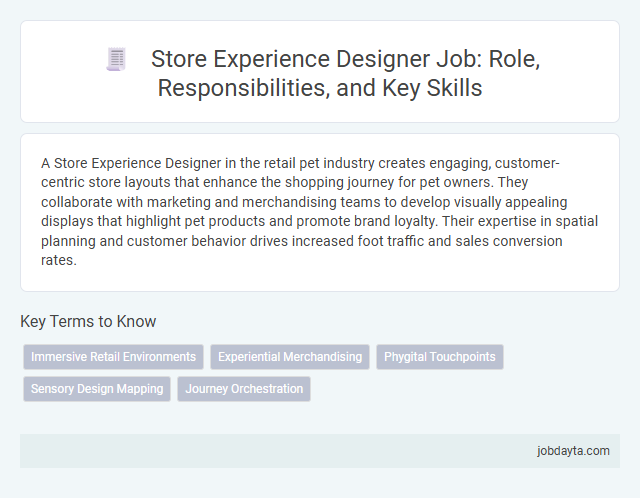 Store Experience Designer Job: Role, Responsibilities, and Key Skills

A Store Experience Designer in the retail pet industry creates engaging, customer-centric store layouts that enhance the shopping journey for pet owners. They collaborate with marketing and merchandising teams to develop visually appealing displays that highlight pet products and promote brand loyalty. Their expertise in spatial planning and customer behavior drives increased foot traffic and sales conversion rates.

Key Terms to Know

Immersive Retail Environments
Experiential Merchandising
Phygital Touchpoints
Sensory Design Mapping
Journey Orchestration

jobdayta.com