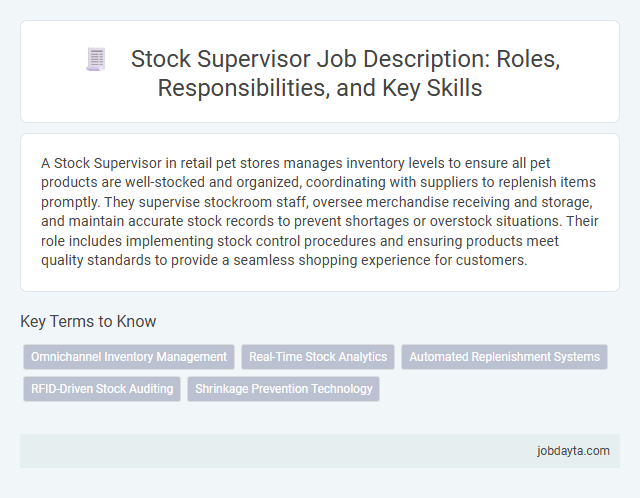 Stock Supervisor Job Description: Roles, Responsibilities, and Key Skills

A Stock Supervisor in retail pet stores manages inventory levels to ensure all pet products are well-stocked and organized, coordinating with suppliers to replenish items promptly. They supervise stockroom staff, oversee merchandise receiving and storage, and maintain accurate stock records to prevent shortages or overstock situations. Their role includes implementing stock control procedures and ensuring products meet quality standards to provide a seamless shopping experience for customers.

Key Terms to Know

Omnichannel Inventory Management

Real-Time Stock Analytics

Automated Replenishment Systems

RFID-Driven Stock Auditing

Shrinkage Prevention Technology

jobdayta.com