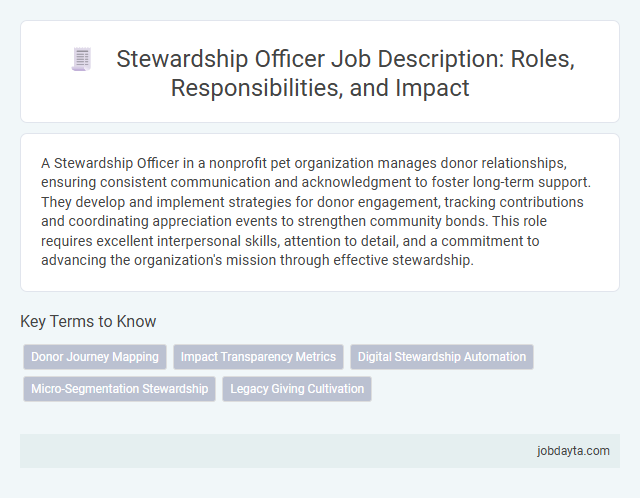 Stewardship Officer Job Description: Roles, Responsibilities, and Impact

A Stewardship Officer in a nonprofit pet organization manages donor relationships, ensuring consistent communication and acknowledgment to foster long-term support. They develop and implement strategies for donor engagement, tracking contributions and coordinating appreciation events to strengthen community bonds. This role requires excellent interpersonal skills, attention to detail, and a commitment to advancing the organization's mission through effective stewardship.

Key Terms to Know

Donor Journey Mapping
Impact Transparency Metrics
Digital Stewardship Automation
Micro-Segmentation Stewardship
Legacy Giving Cultivation

jobdayta.com